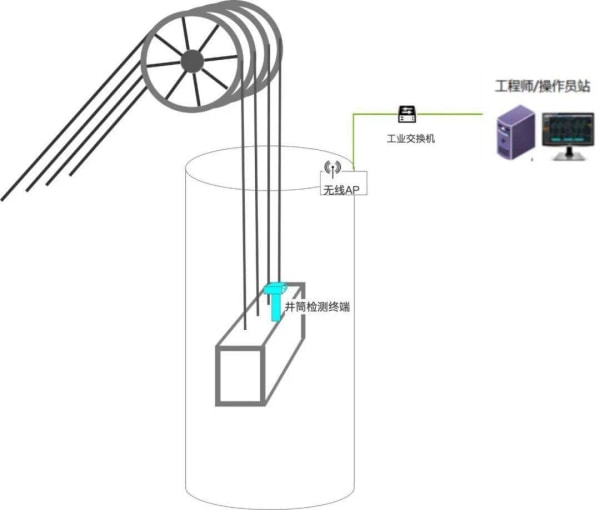 工程师/操作员站

工业交换机

无线AP

井筒检测终端